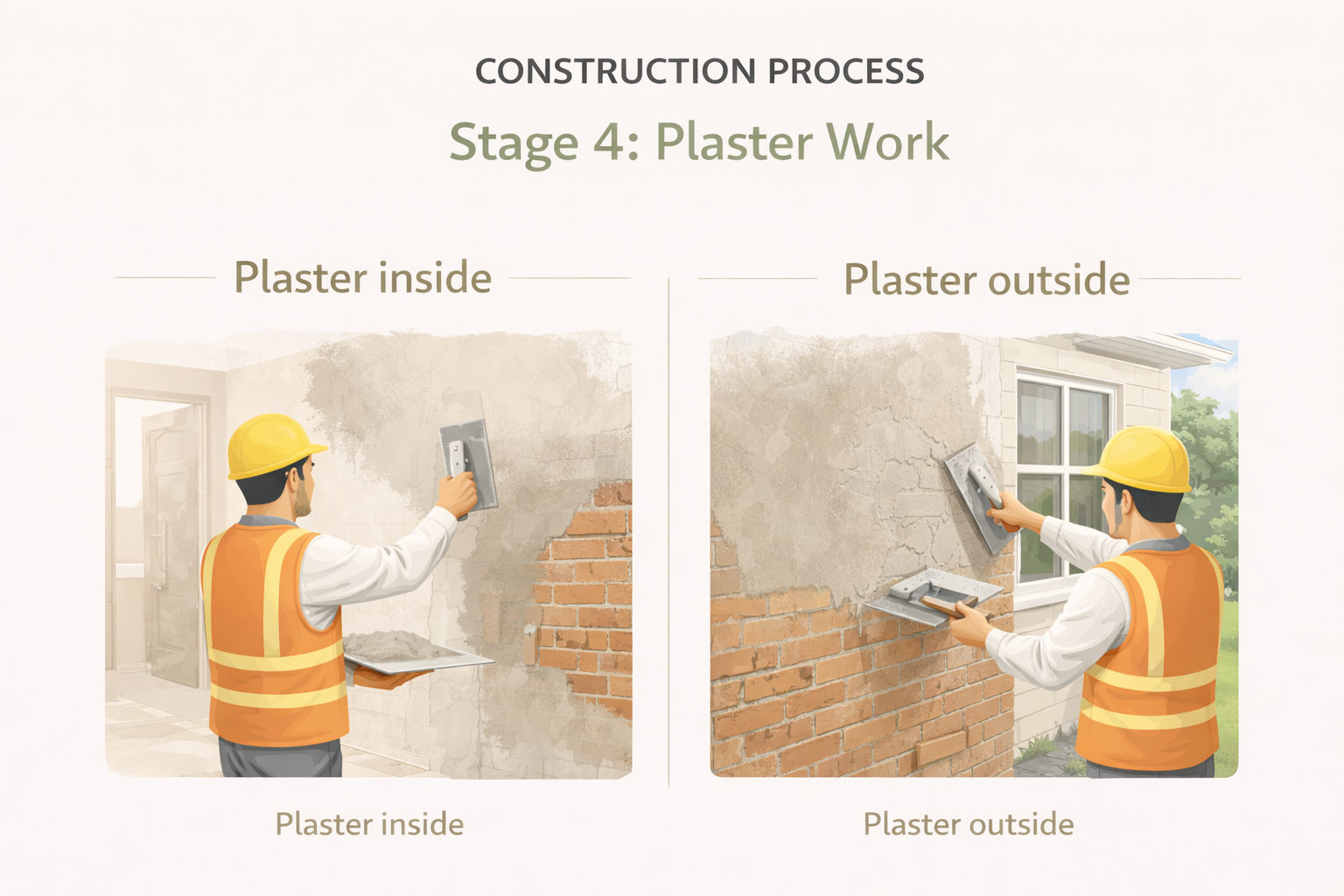 CONSTRUCTION PROCESS

Stage 4: Plaster Work

Plaster inside

Plaster inside

Plaster outside

Plaster outside